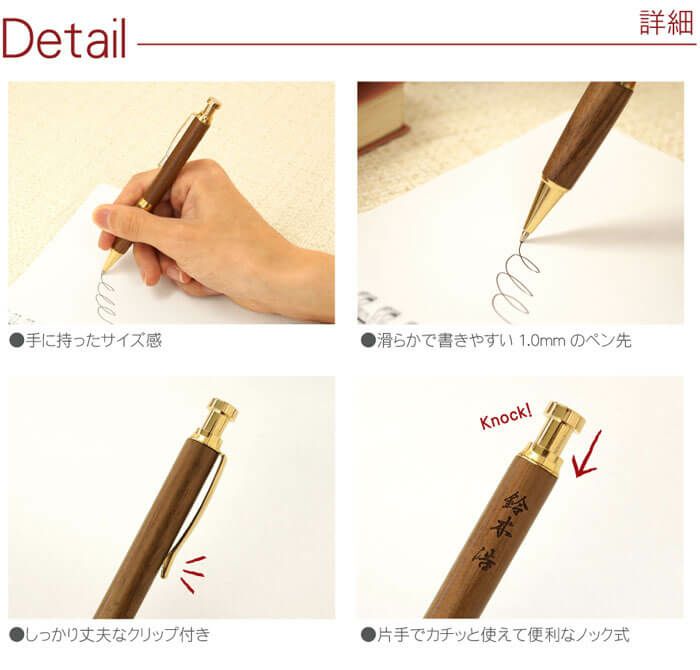 Detail

詳細

●手に持ったサイズ感

●滑らかで書きやすい 1.0mm のペン先

●しっかり丈夫なクリップ付き

Knock!

鈴木浩

●片手でカチッと使えて便利なノック式