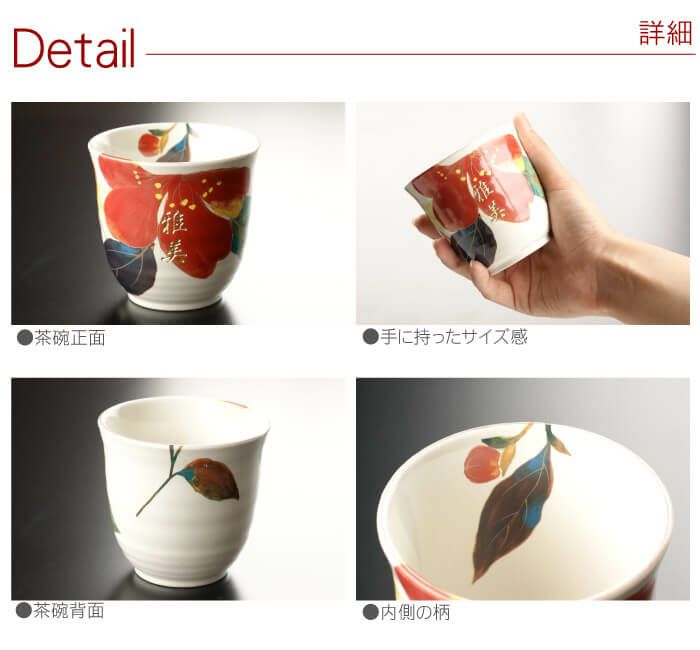 Detail

詳細

雅美

●茶碗正面

雅美

●手に持ったサイズ感

●茶碗背面

●内側の柄