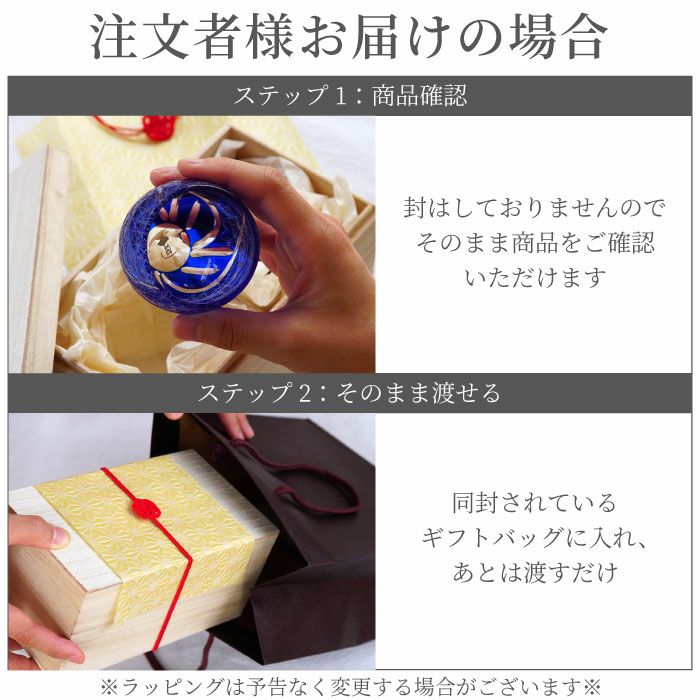 注文者様お届けの場合

ステップ１：商品確認

封はしておりませんので
そのまま商品をご確認
いただけます

ステップ２：そのまま渡せる

同封されている
ギフトバッグに入れ、
あとは渡すだけ

※ラッピングは予告なく変更する場合がございます※