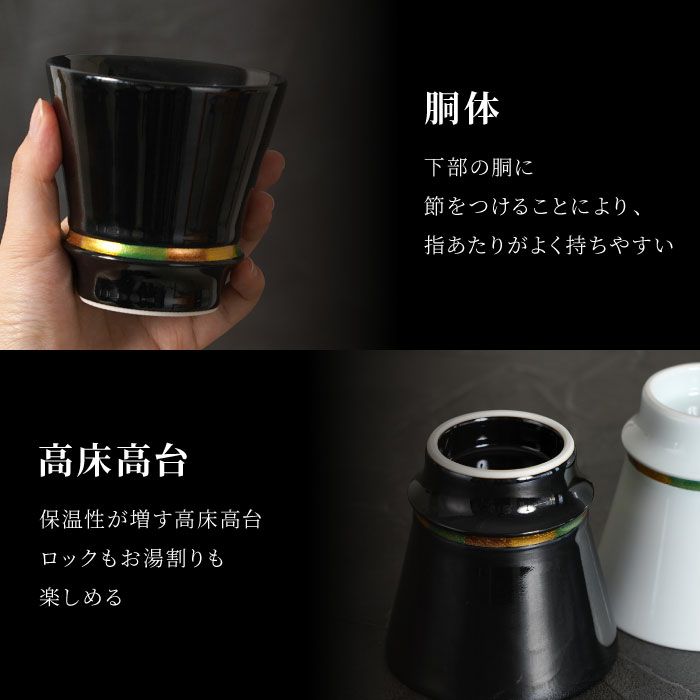 胴体

下部の胴に
節をつけることにより、
指あたりがよく持ちやすい

高床高台

保温性が増す高床高台
ロックもお湯割りも
楽しめる