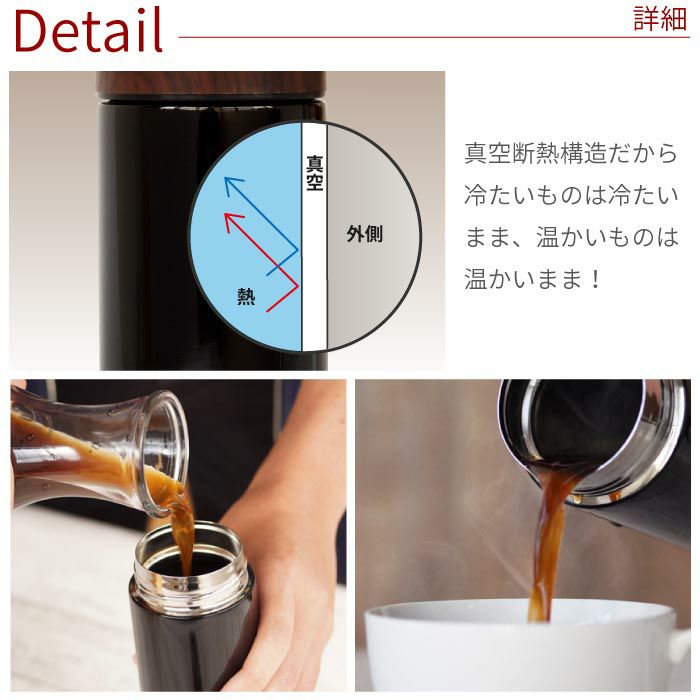 Detail 詳細

真空

外側

熱

真空断熱構造だから冷たいものは冷たいまま、温かいものは温かいまま！