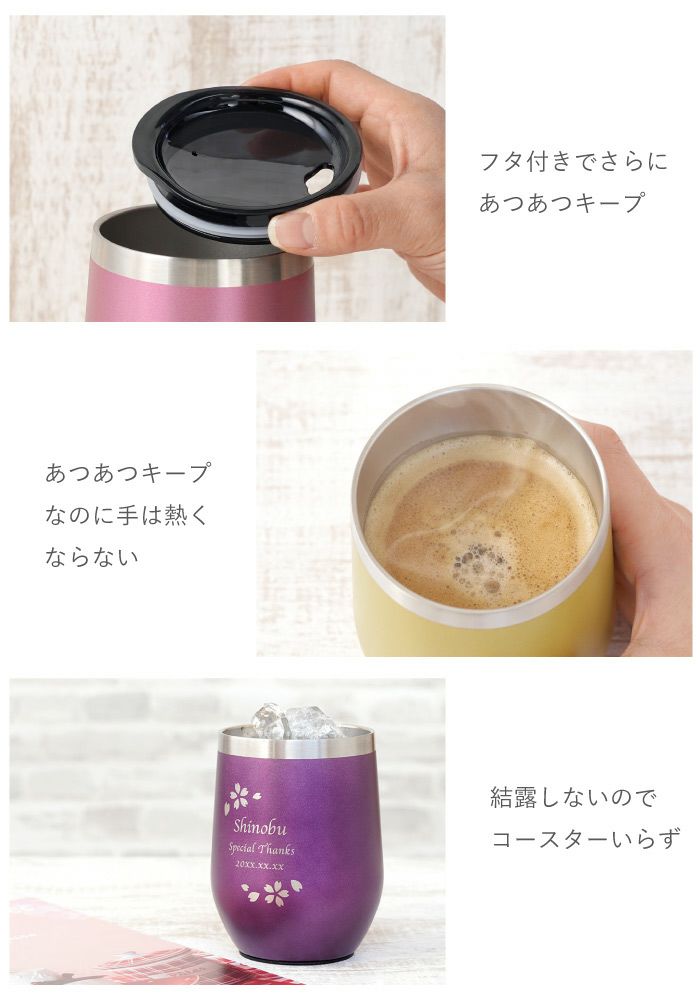 フタ付きでさらに
あつあつキープ

あつあつキープ
なのに手は熱く
ならない

Shinobu
Special Thanks
20XX.XX.XX

結露しないので
コースターいらず