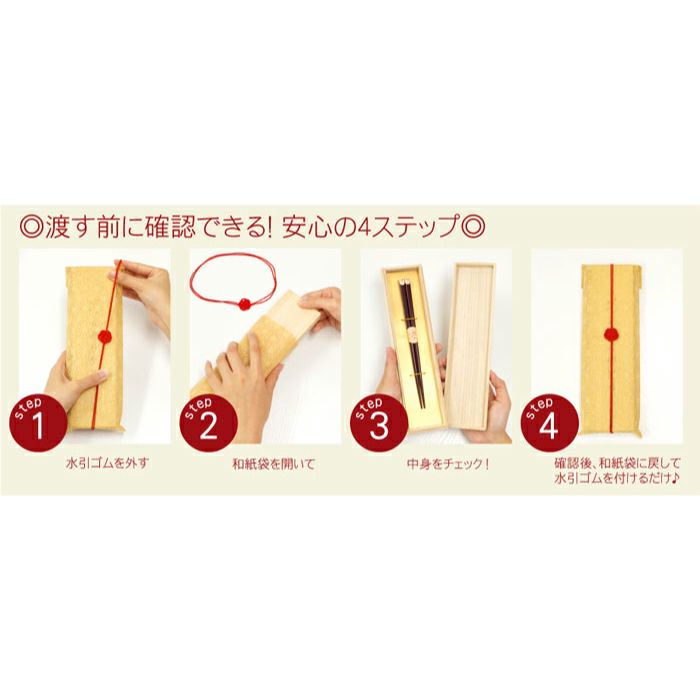 ◎渡す前に確認できる! 安心の4ステップ◎

step 1
水引ゴムを外す

step 2
和紙袋を開いて

step 3
中身をチェック!

step 4
確認後、和紙袋に戻して水引ゴムを付けるだけ♪