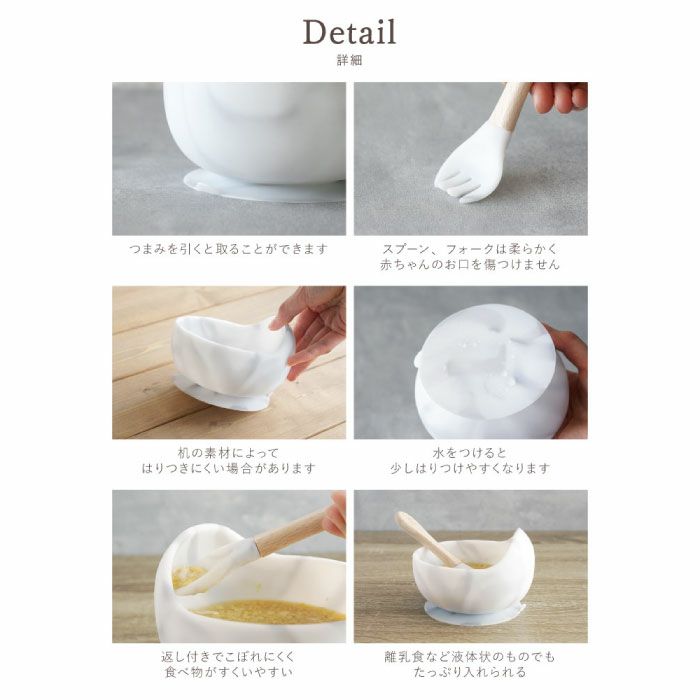 Detail
詳細

つまみを引くと取ることができます

スプーン、フォークは柔らかく
赤ちゃんのお口を傷つけません

机の素材によって
はりつきにくい場合があります

水をつけると
少しはりつけやすくなります

返し付きでこぼれにくく
食べ物がすくいやすい

離乳食など液体状のものでも
たっぷり入れられる