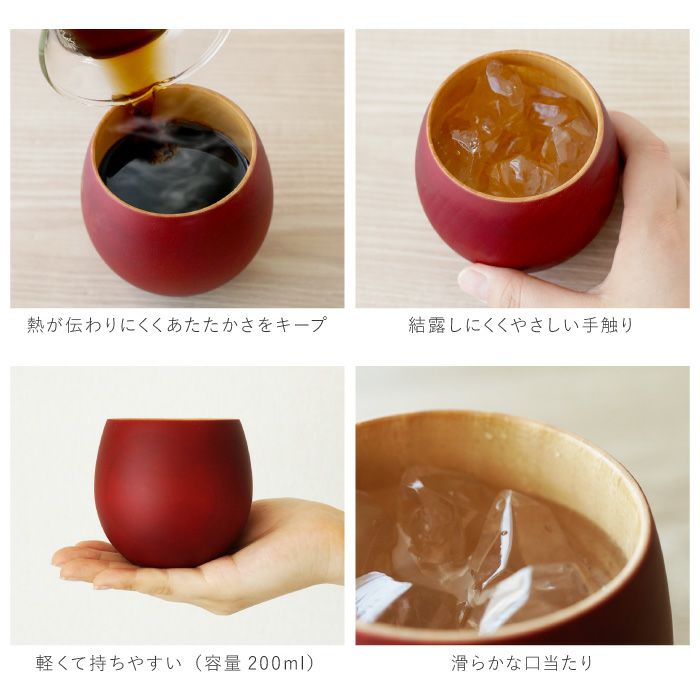 熱が伝わりにくくあたたかさをキープ

結露しにくくやさしい手触り

軽くて持ちやすい（容量 200ml）

滑らかな口当たり