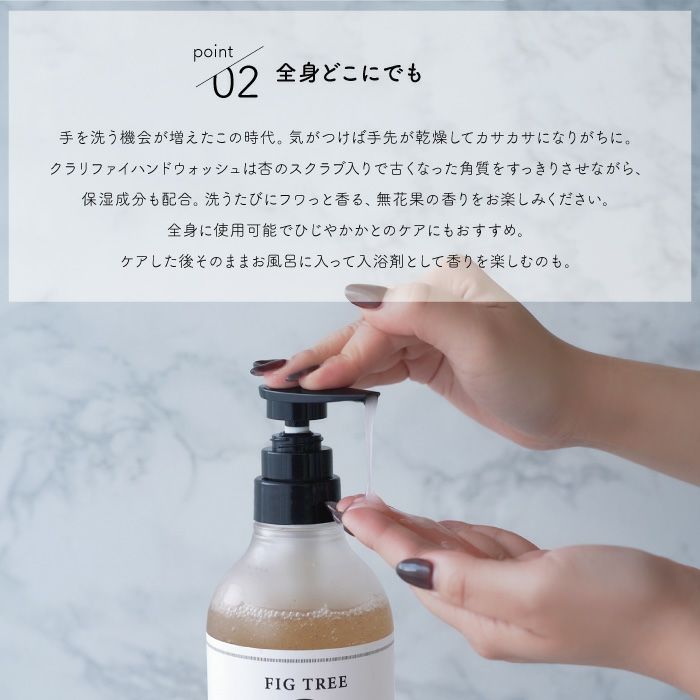 point
02 全身どこにでも

手を洗う機会が増えたこの時代。気がつけば手先が乾燥してカサカサになりがちに。
クラリファイハンドウォッシュは杏のスクラブ入りで古くなった角質をすっきりさせながら、
保湿成分も配合。洗うたびにフワっと香る、無花果の香りをお楽しみください。
全身に使用可能でひじやかかとのケアにもおすすめ。
ケアした後そのままお風呂に入って入浴剤として香りを楽しむのも。

FIG TREE