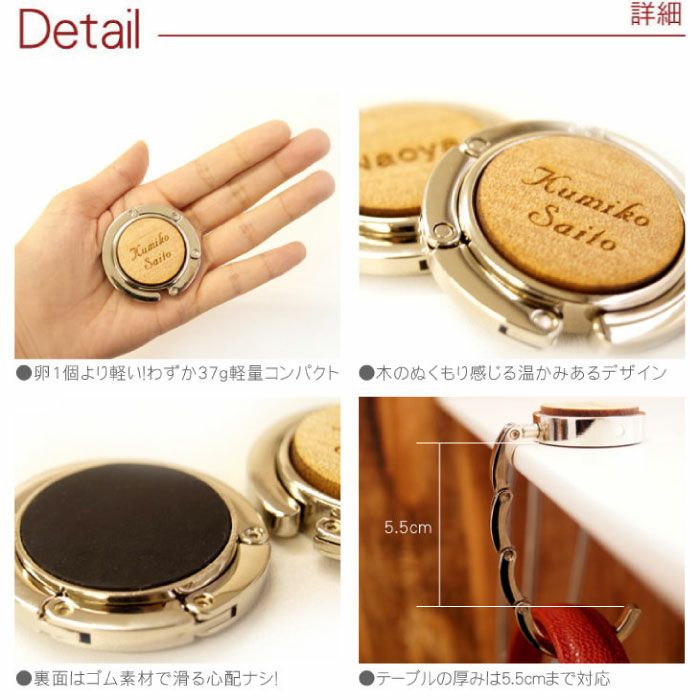 Detail

詳細

Kumiko Saito

●卵1個より軽い!わずか37g軽量コンパクト

Naoya

Kumiko Saito

●木のぬくもり感じる温かみあるデザイン

●裏面はゴム素材で滑る心配ナシ!

5.5cm

●テーブルの厚みは5.5cmまで対応