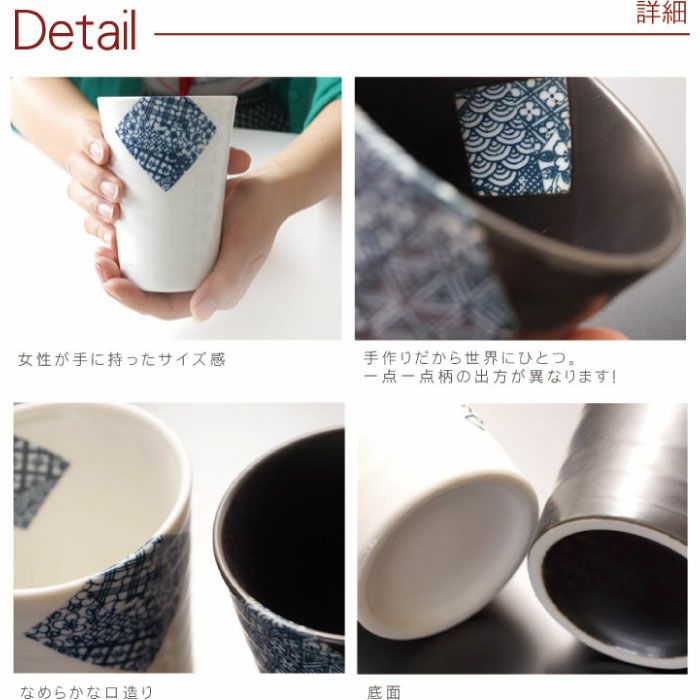 Detail

詳細

女性が手に持ったサイズ感

手作りだから世界にひとつ。
一点一点柄の出方が異なります!

なめらかな口造り

底面