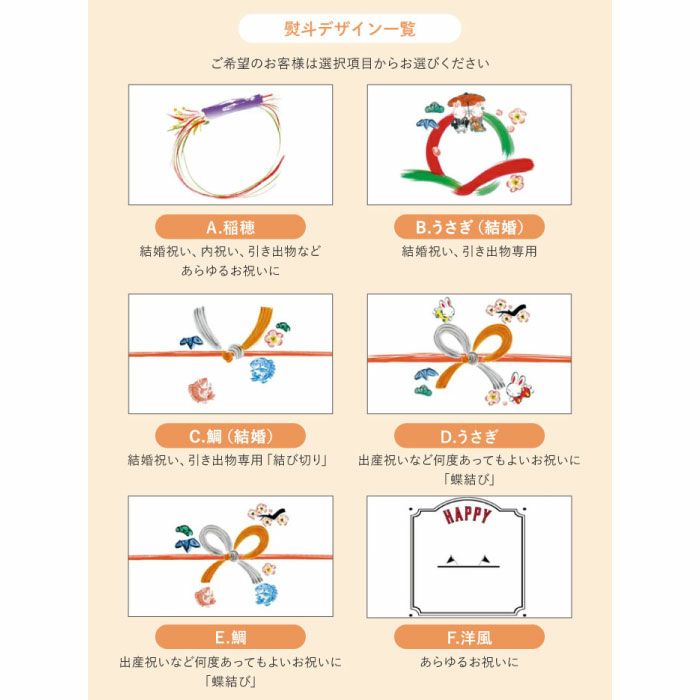 熨斗デザイン一覧

ご希望のお客様は選択項目からお選びください

A.稲穂

結婚祝い、内祝い、引き出物など
あらゆるお祝いに

B.うさぎ（結婚）

結婚祝い、引き出物専用

C.鯛（結婚）

結婚祝い、引き出物専用「結び切り」

D.うさぎ

出産祝いなど何度あってもよいお祝いに
「蝶結び」

E.鯛

出産祝いなど何度あってもよいお祝いに
「蝶結び」

HAPPY

F.洋風

あらゆるお祝いに