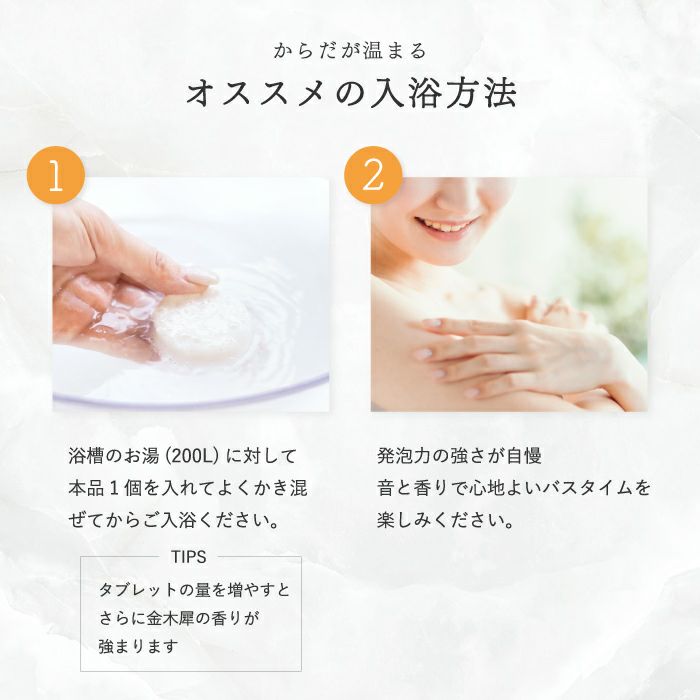 からだが温まる
オススメの入浴方法

1

浴槽のお湯 (200L) に対して本品１個を入れてよくかき混ぜてからご入浴ください。

TIPS
タブレットの量を増やすとさらに金木犀の香りが強まります

2

発泡力の強さが自慢
音と香りで心地よいバスタイムを楽しみください。