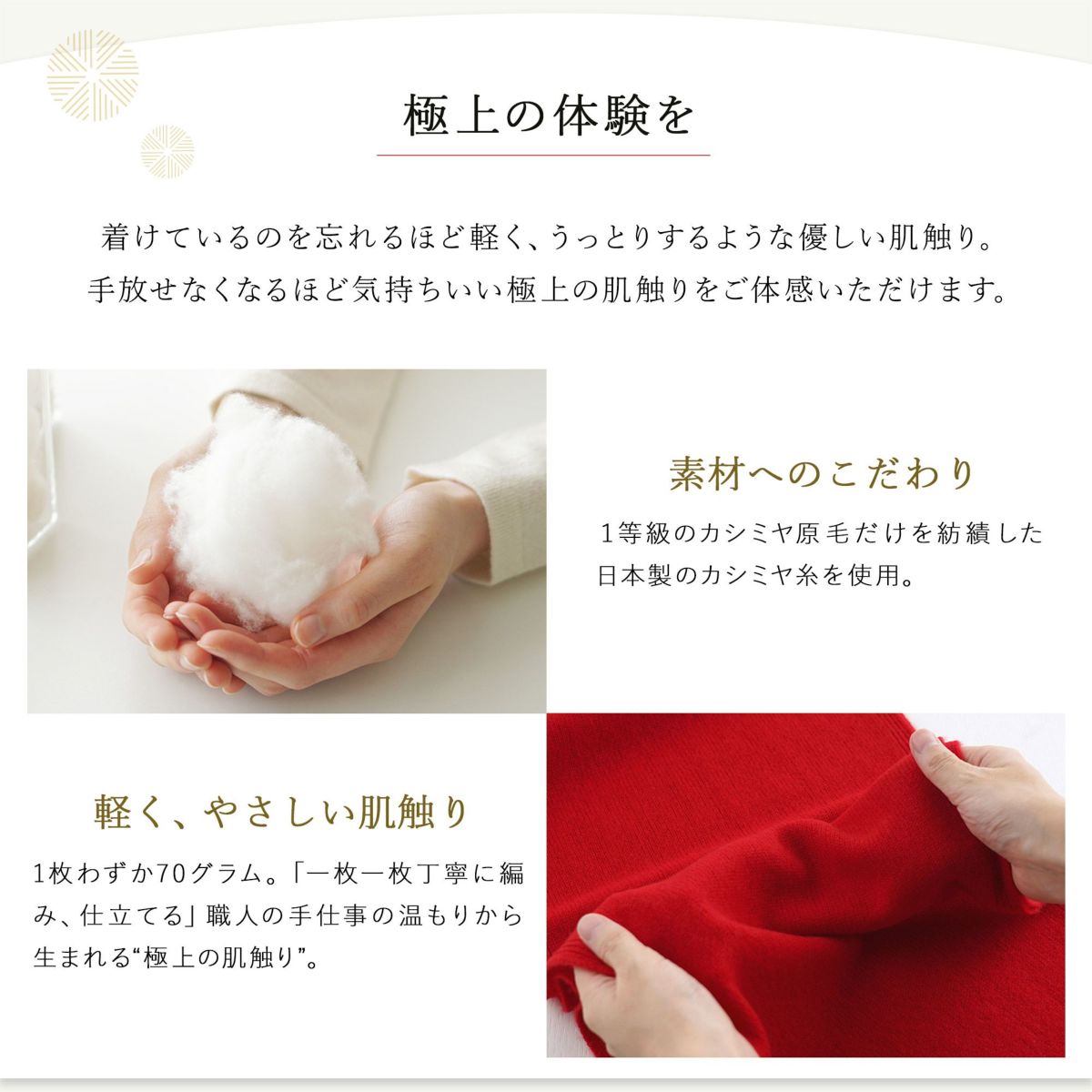 極上の体験を

着けているのを忘れるほど軽く、うっとりするような優しい肌触り。
手放せなくなるほど気持ちいい極上の肌触りをご体感いただけます。

素材へのこだわり

1等級のカシミヤ原毛だけを紡績した日本製のカシミヤ糸を使用。

軽く、やさしい肌触り

1枚わずか70グラム。「一枚一枚丁寧に編み、仕立てる」職人の手仕事の温もりから生まれる“極上の肌触り”。