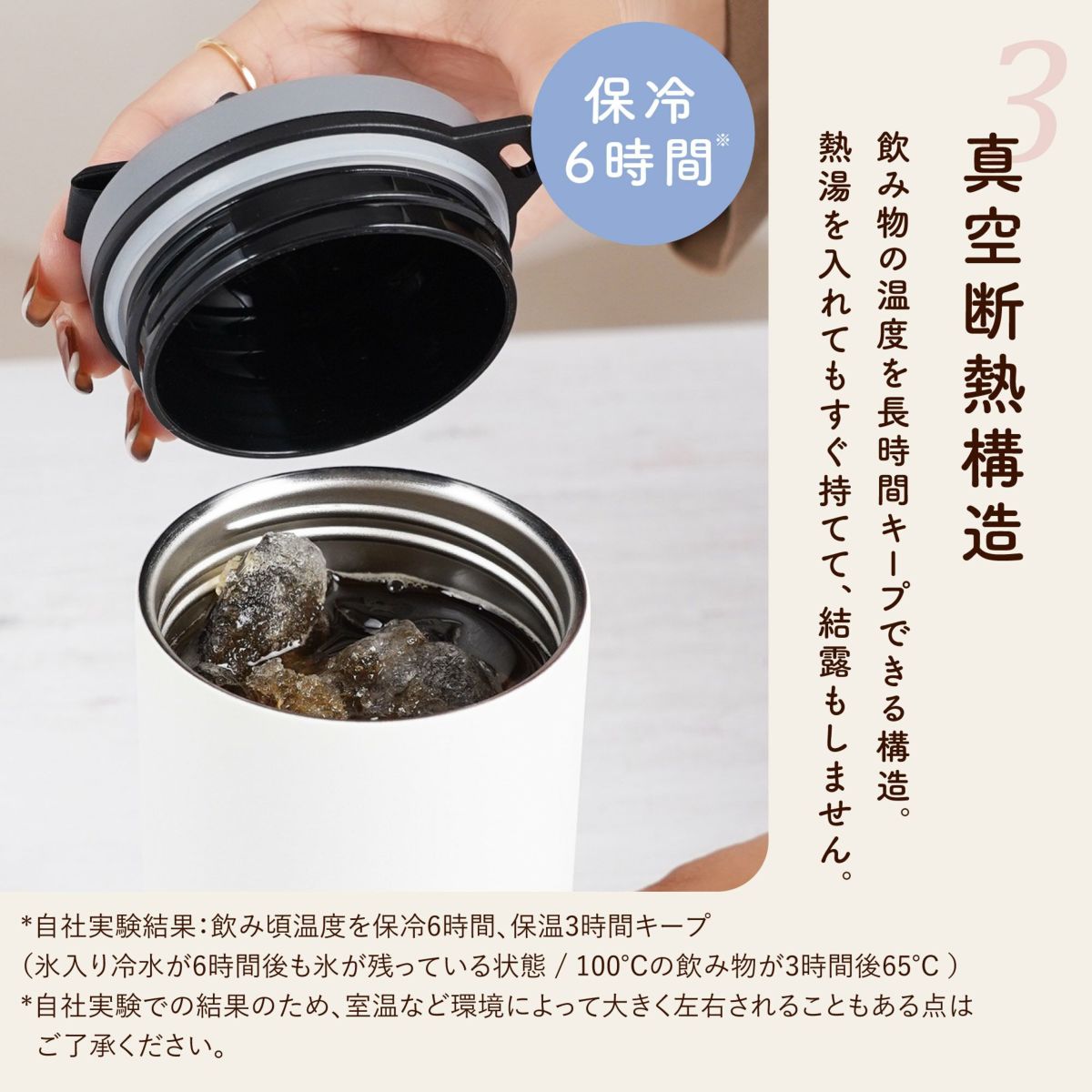 3

真空断熱構造

飲み物の温度を長時間キープできる構造。
熱湯を入れてもすぐ持てて、結露もしません。

保冷
6時間※

*自社実験結果：飲み頃温度を保冷6時間、保温3時間キープ
（氷入り冷水が6時間後も氷が残っている状態 / 100°Cの飲み物が3時間後65°C ）
*自社実験での結果のため、室温など環境によって大きく左右されることもある点はご了承ください。